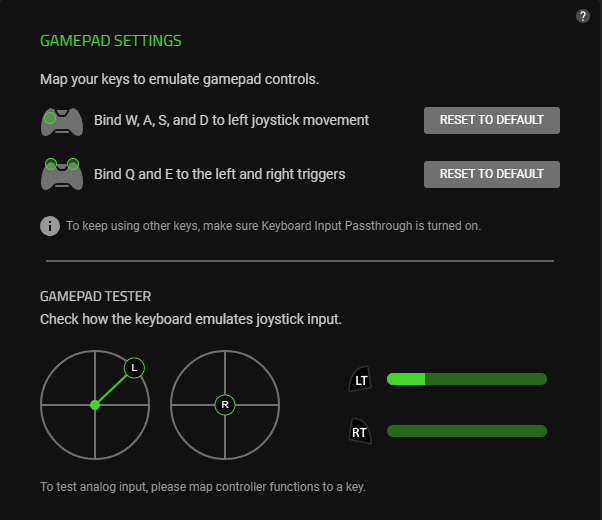 ?

GAMEPAD SETTINGS

Map your keys to emulate gamepad controls.

Bind W, A, S, and D to left joystick movement

RESET TO DEFAULT

Bind Q and E to the left and right triggers

RESET TO DEFAULT

To keep using other keys, make sure Keyboard Input Passthrough is turned on.

GAMEPAD TESTER

Check how the keyboard emulates joystick input.

L

R

LT

RT

To test analog input, please map controller functions to a key.